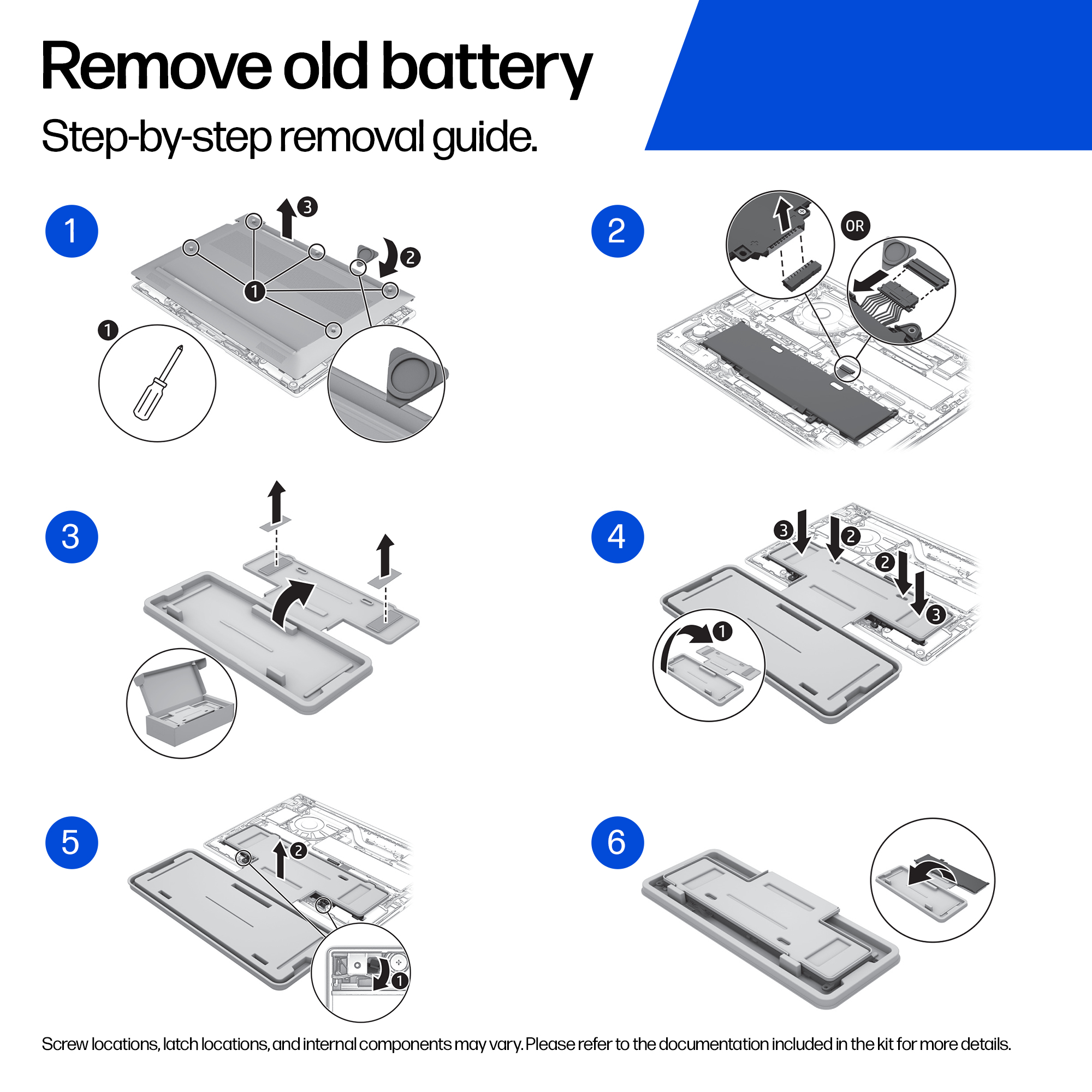 Remove old battery

Step-by-step removal guide.

1

3

2

1

1

2

OR

3

4

3

2

2

3

1

5

2

1

6

Screw locations, latch locations, and internal components may vary. Please refer to the documentation included in the kit for more details.