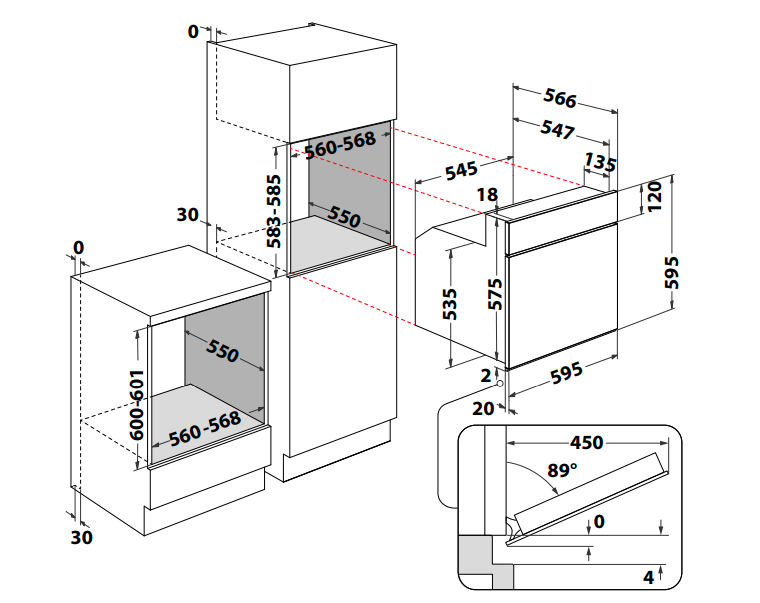 0
560-568
583-585
550
30
0
550
600-601
560-568
30
566
547
135
545
18
120
595
535
575
2
595
20
450
89°
0
4