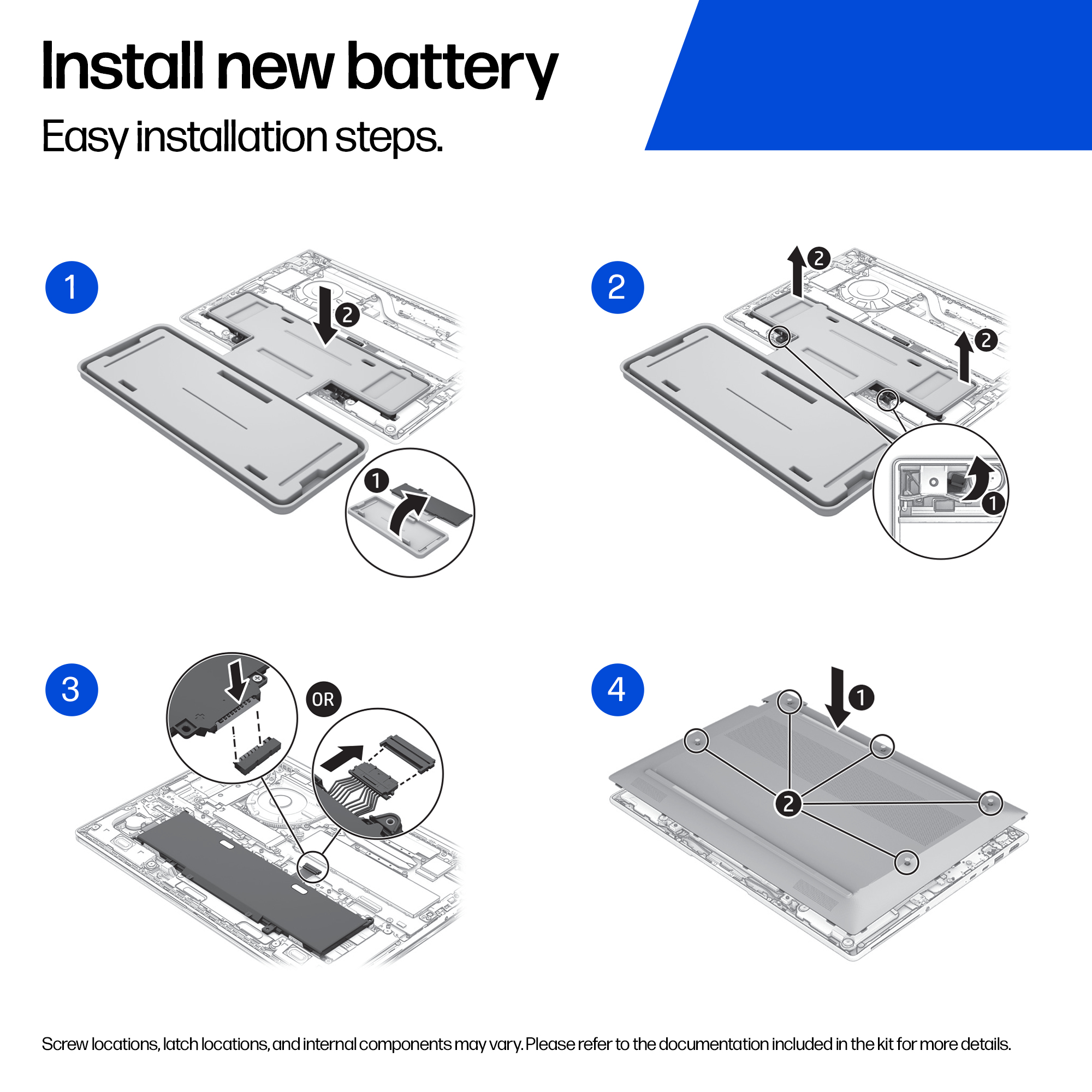 Install new battery

Easy installation steps.

1

2

1

2

2

2

1

3

OR

4

1

2

Screw locations, latch locations, and internal components may vary. Please refer to the documentation included in the kit for more details.