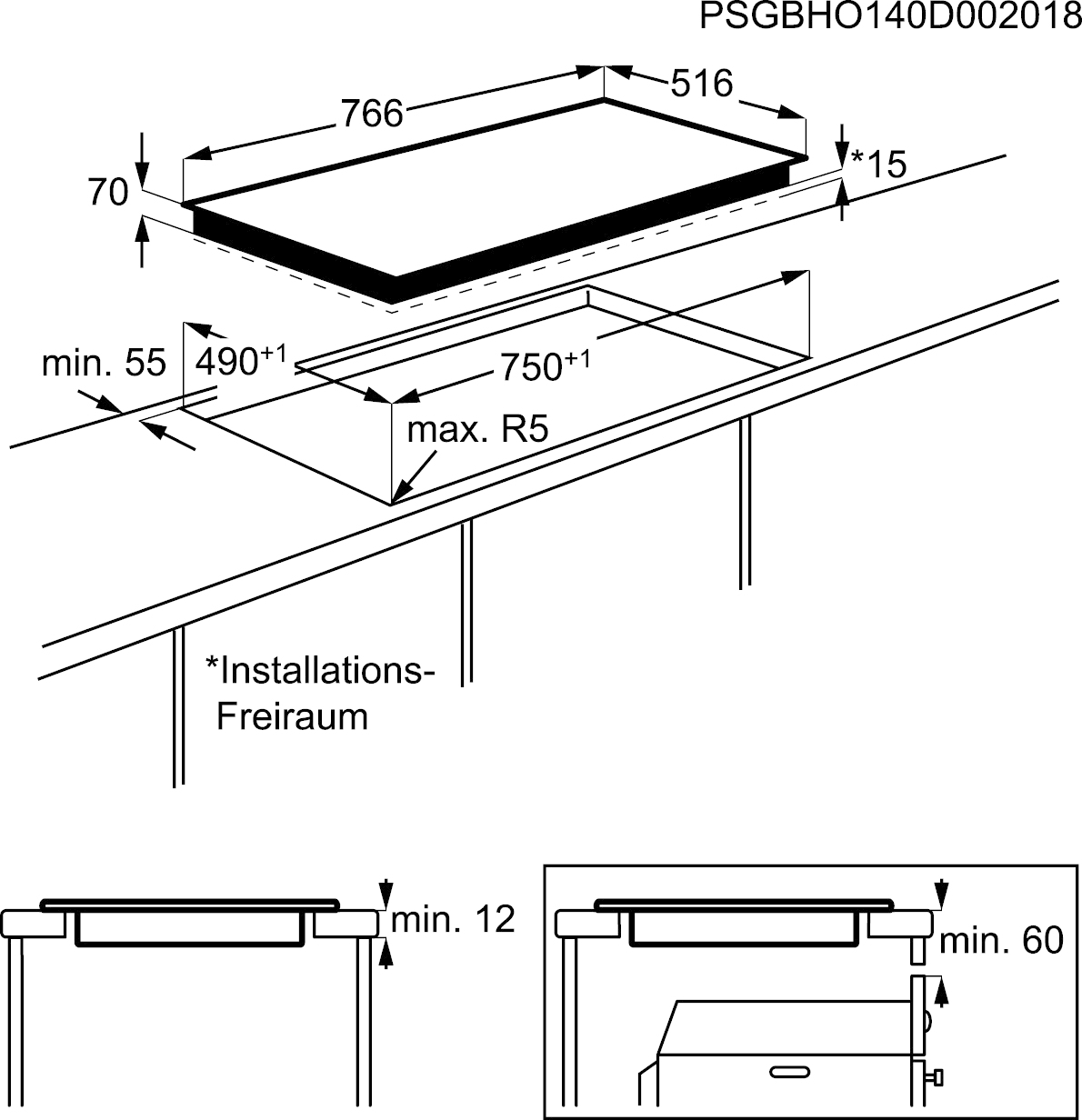 PSGBHO140D002018

766

516

70

*15

min. 55

$490^{+1}$

$750^{+1}$

max. R5

*Installations-Freiraum

min. 12

min. 60