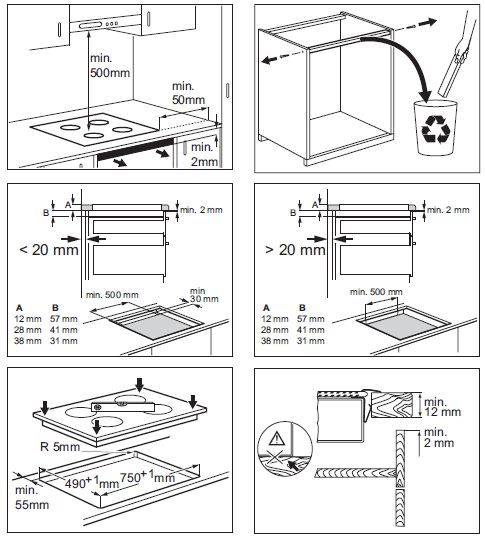 min.
500mm

min.
50mm

min.
2mm

A
B
min. 2 mm
< 20 mm
min. 500 mm
min
30 mm

| A | B |
|---|---|
| 12 mm | 57 mm |
| 28 mm | 41 mm |
| 38 mm | 31 mm |

A
B
min. 2 mm
> 20 mm
min. 500 mm

| A | B |
|---|---|
| 12 mm | 57 mm |
| 28 mm | 41 mm |
| 38 mm | 31 mm |

R 5mm
$490^{+1}$mm $750^{+1}$mm
min.
55mm

min.
12 mm
min.
2 mm