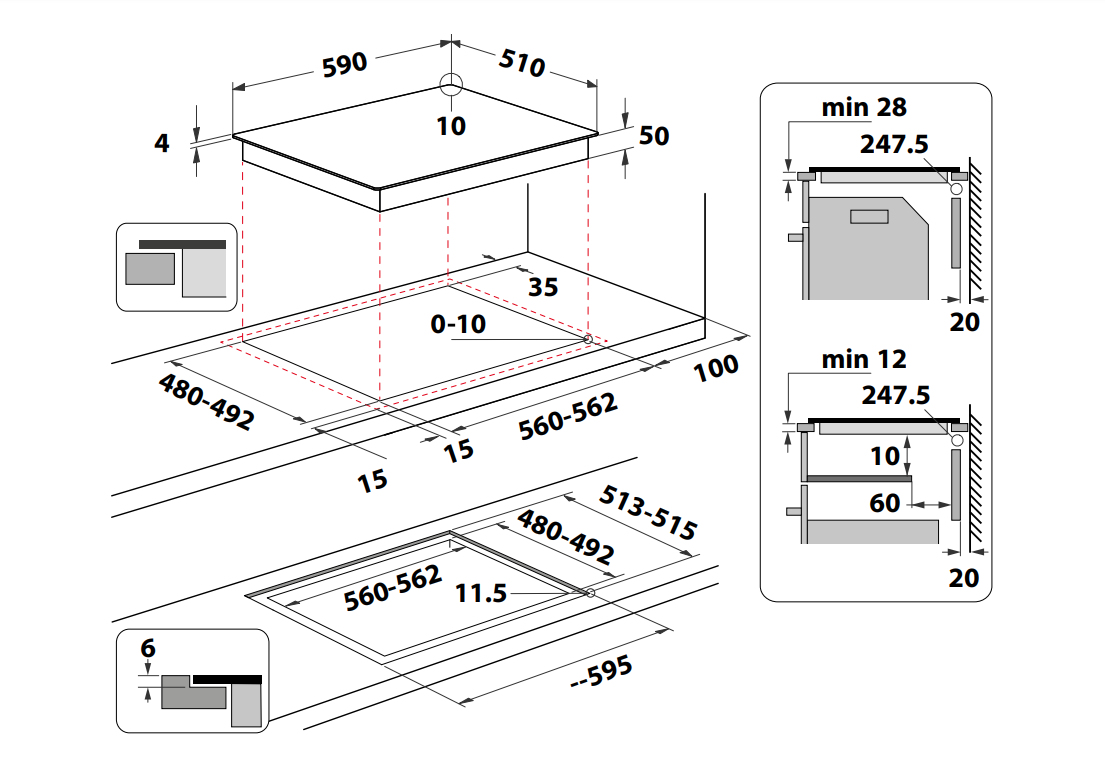 590
510
4
10
50
35
0-10
100
480-492
560-562
15
15
513-515
480-492
560-562
11.5
--595
6
min 28
247.5
20
min 12
247.5
10
60
20